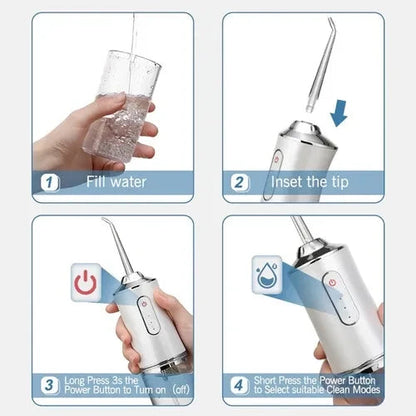 1 Fill water

2 Inset the tip

3 Long Press 3s the Power Button to Turn on (off)

4 Short Press the Power Button to Select suitable Clean Modes